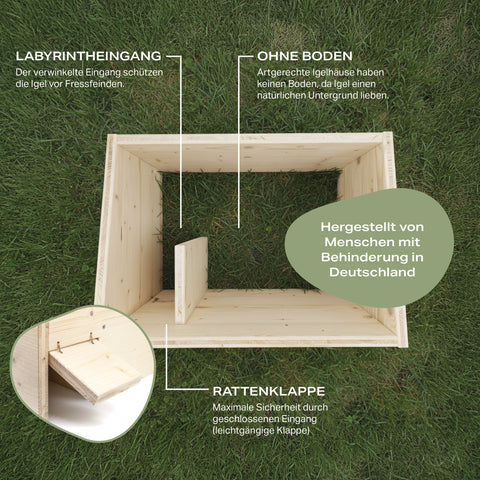 LABYRINTHEINGANG
Der verwinkelte Eingang schützen die Igel vor Fressfeinden.

OHNE BODEN
Artgerechte Igelhäuse haben keinen Boden, da Igel einen natürlichen Untergrund lieben.

Hergestellt von Menschen mit Behinderung in Deutschland

RATTENKLAPPE
Maximale Sicherheit durch geschlossenen Eingang (leichtgängige Klappe)