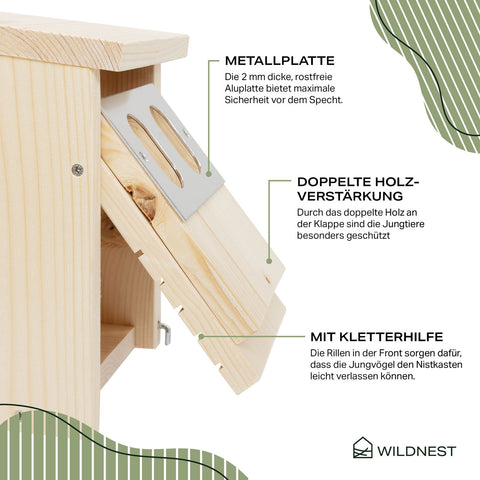 METALLPLATTE

Die 2 mm dicke, rostfreie Aluplatte bietet maximale Sicherheit vor dem Specht.

DOPPELTE HOLZ-VERSTÄRKUNG

Durch das doppelte Holz an der Klappe sind die Jungtiere besonders geschützt

MIT KLETTERHILFE

Die Rillen in der Front sorgen dafür, dass die Jungvögel den Nistkasten leicht verlassen können.

WILDNEST